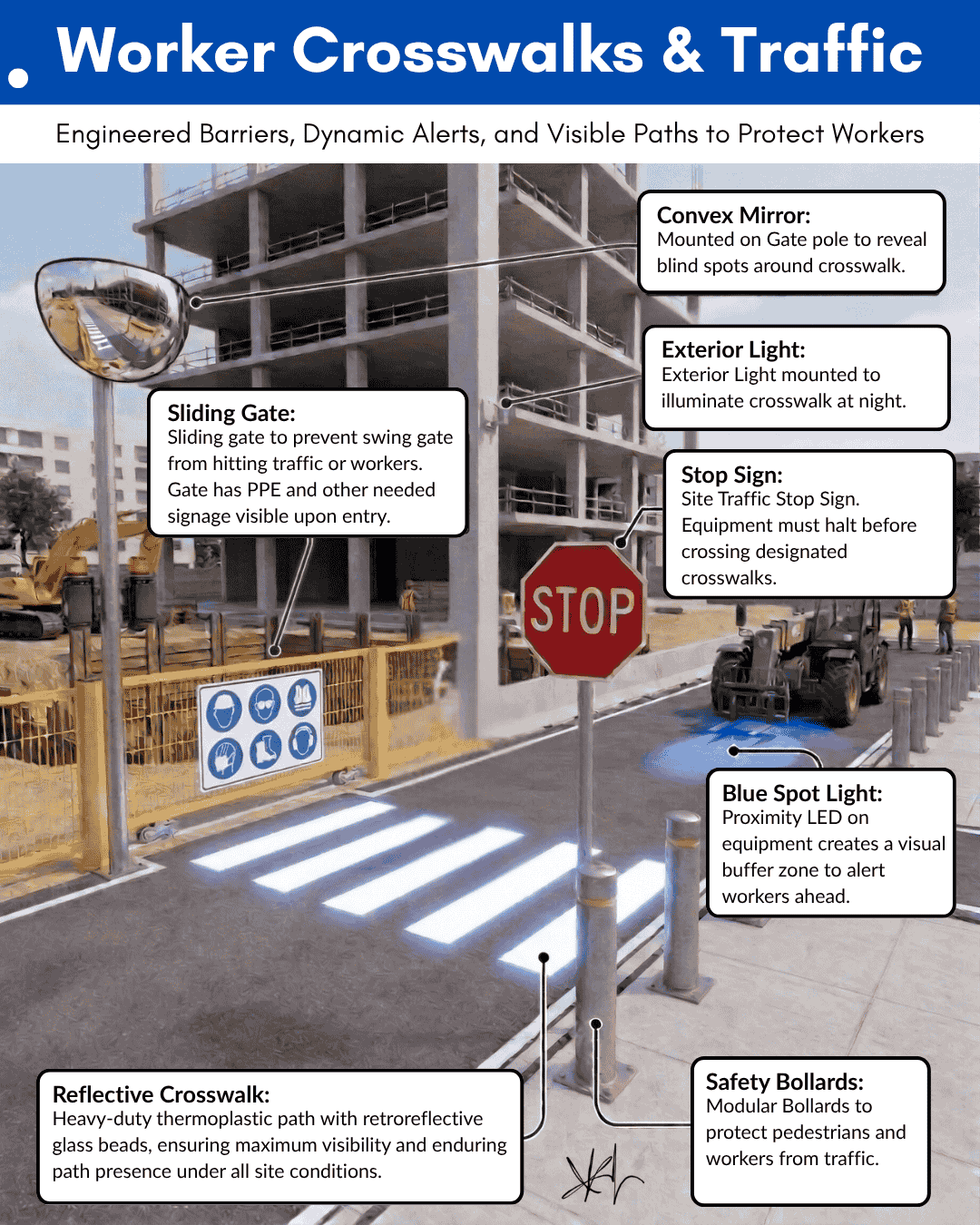 Worker Crosswalks & Traffic

Engineered Barriers, Dynamic Alerts, and Visible Paths to Protect Workers

Convex Mirror:
Mounted on Gate pole to reveal blind spots around crosswalk.

Exterior Light:
Exterior Light mounted to illuminate crosswalk at night.

Sliding Gate:
Sliding gate to prevent swing gate from hitting traffic or workers. Gate has PPE and other needed signage visible upon entry.

Stop Sign:
Site Traffic Stop Sign. Equipment must halt before crossing designated crosswalks.

STOP

Blue Spot Light:
Proximity LED on equipment creates a visual buffer zone to alert workers ahead.

Reflective Crosswalk:
Heavy-duty thermoplastic path with retroreflective glass beads, ensuring maximum visibility and enduring path presence under all site conditions.

Safety Bollards:
Modular Bollards to protect pedestrians and workers from traffic.